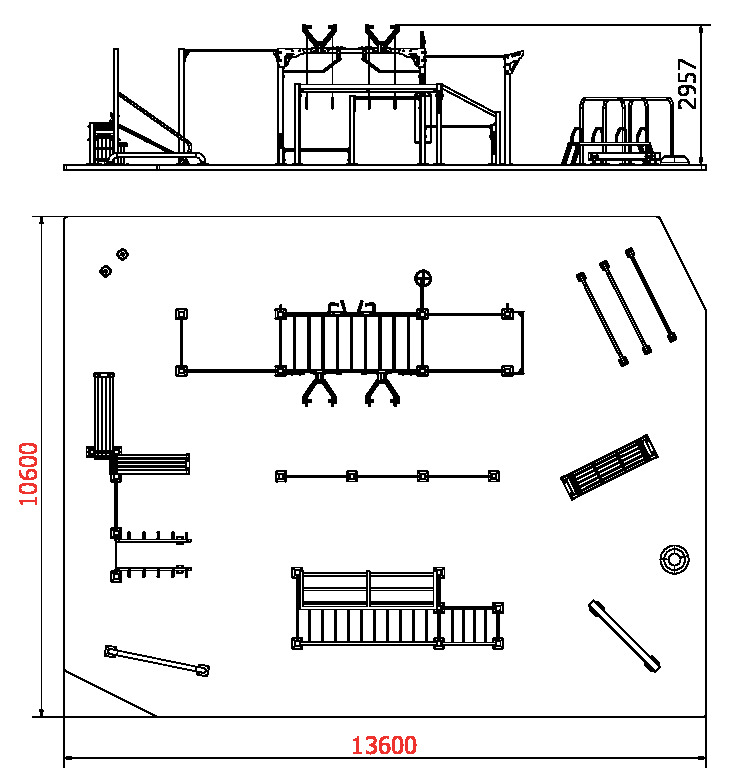 2957

10600

13600